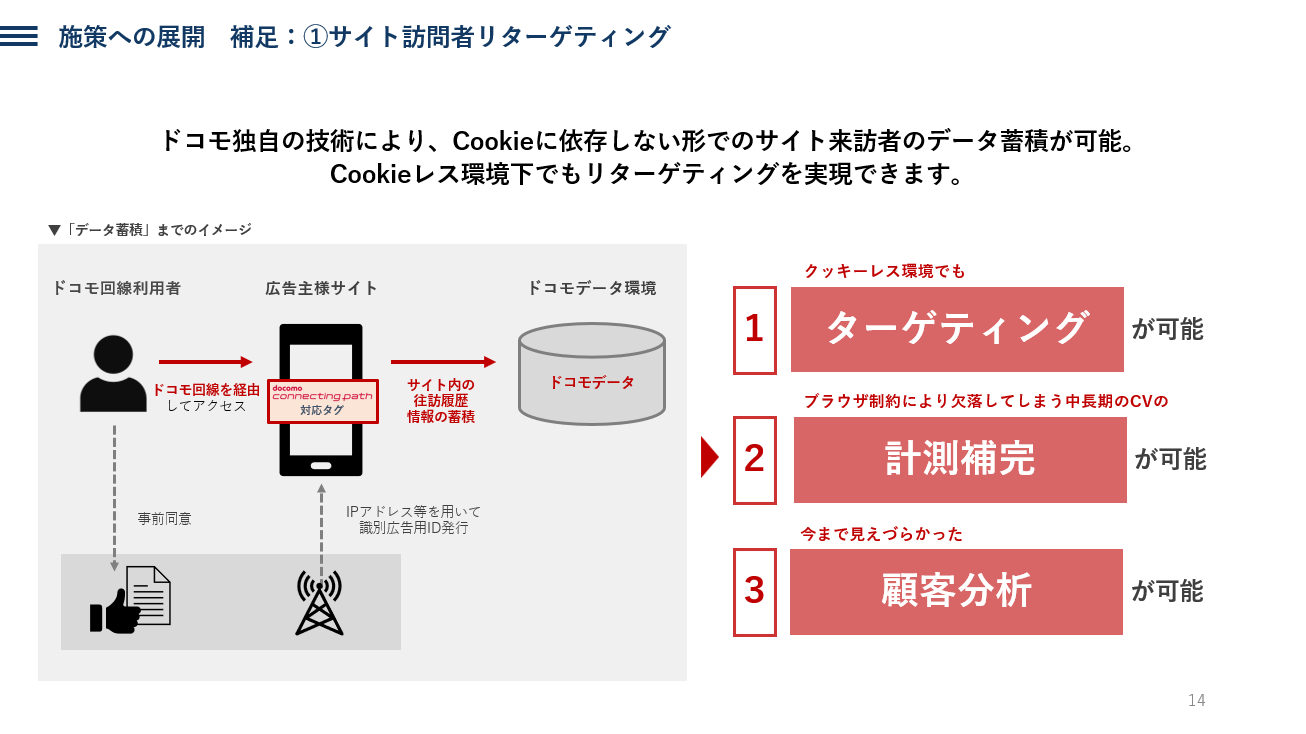 施策への展開　補足：①サイト訪問者リターゲティング

ドコモ独自の技術により、Cookieに依存しない形でのサイト来訪者のデータ蓄積が可能。
Cookieレス環境下でもリターゲティングを実現できます。

▼「データ蓄積」までのイメージ

ドコモ回線利用者

広告主様サイト

ドコモデータ環境

ドコモ回線を経由してアクセス

docomo
connecting path
対応タグ

サイト内の往訪履歴情報の蓄積

ドコモデータ

事前同意

IPアドレス等を用いて識別広告用ID発行

クッキーレス環境でも

1

ターゲティング

が可能

ブラウザ制約により欠落してしまう中長期のCVの

2

計測補完

が可能

今まで見えづらかった

3

顧客分析

が可能

14